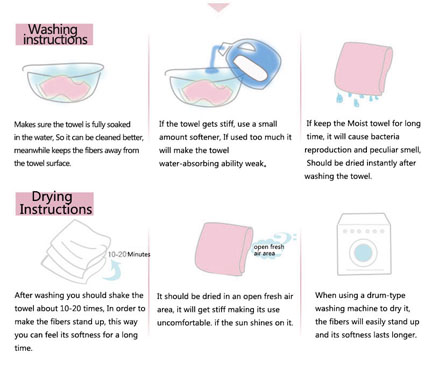 Washing instructions

Makes sure the towel is fully soaked in the water, So it can be cleaned better, meanwhile keeps the fibers away from the towel surface.

If the towel gets stiff, use a small amount softener, If used too much it will make the towel water-absorbing ability weak.

If keep the Moist towel for long time, it will cause bacteria reproduction and peculiar smell, Should be dried instantly after washing the towel.

Drying Instructions

10-20 Minutes

After washing you should shake the towel about 10-20 times, In order to make the fibers stand up, this way you can feel its softness for a long time.

open fresh air area

It should be dried in an open fresh air area, it will get stiff making its use uncomfortable. if the sun shines on it.

When using a drum-type washing machine to dry it, the fibers will easily stand up and its softness lasts longer.